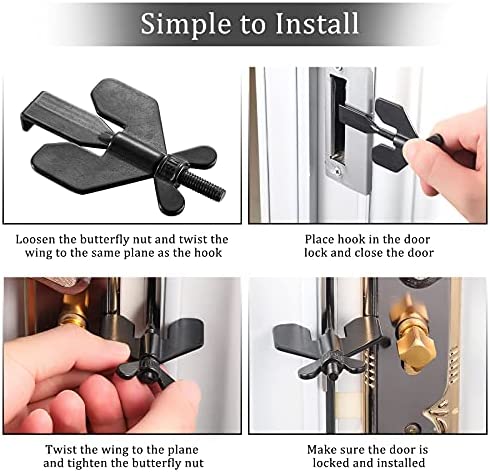 Simple to Install

Loosen the butterfly nut and twist the wing to the same plane as the hook

Place hook in the door lock and close the door

Twist the wing to the plane and tighten the butterfly nut

Make sure the door is locked and installed