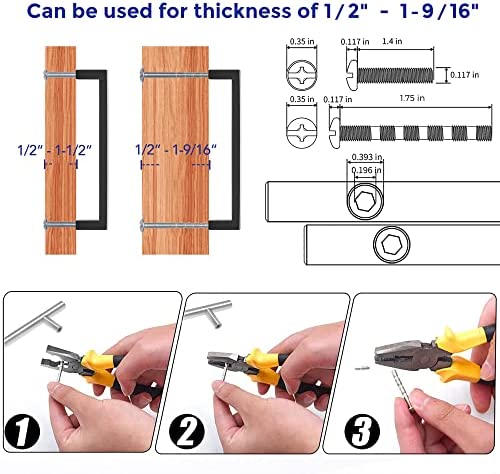 Can be used for thickness of 1/2" - 1-9/16"

1/2" - 1-1/2"

1/2" - 1-9/16"

0.35 in
0.117 in
1.4 in
0.117 in

0.35 in
0.117 in
1.75 in

0.393 in
0.196 in

1

2

3