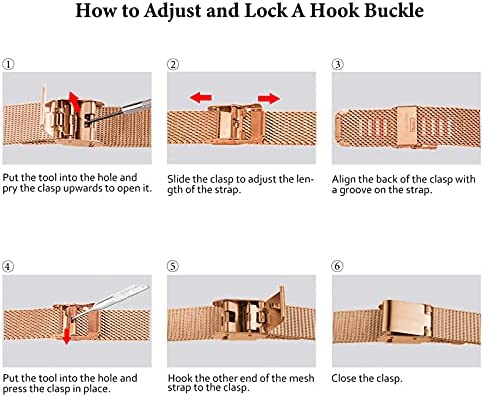 How to Adjust and Lock A Hook Buckle

①

Put the tool into the hole and pry the clasp upwards to open it.

②

Slide the clasp to adjust the length of the strap.

③

Align the back of the clasp with a groove on the strap.

④

Put the tool into the hole and press the clasp in place.

⑤

Hook the other end of the mesh strap to the clasp.

⑥

Close the clasp.