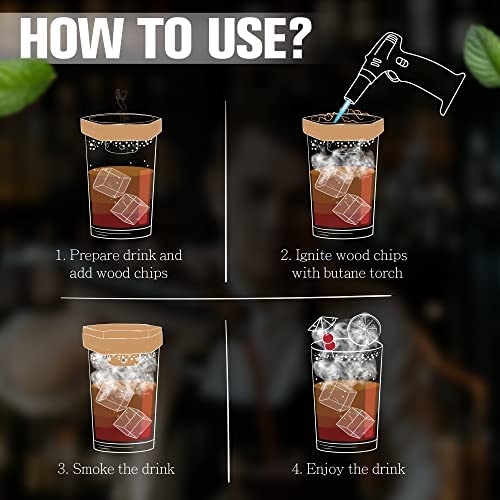 HOW TO USE?

1. Prepare drink and add wood chips

2. Ignite wood chips with butane torch

3. Smoke the drink

4. Enjoy the drink