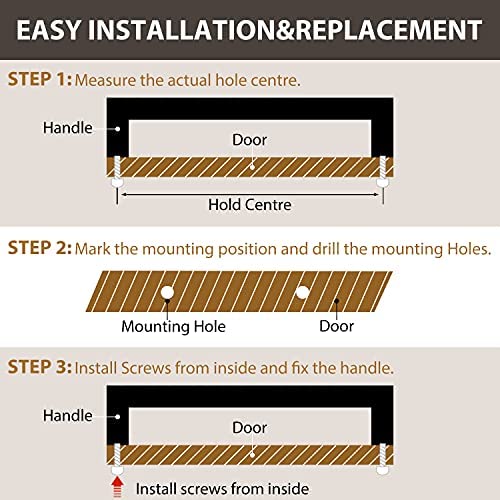 EASY INSTALLATION&REPLACEMENT

STEP 1: Measure the actual hole centre.

Handle

Door

Hold Centre

STEP 2: Mark the mounting position and drill the mounting Holes.

Mounting Hole

Door

STEP 3: Install Screws from inside and fix the handle.

Handle

Door

Install screws from inside