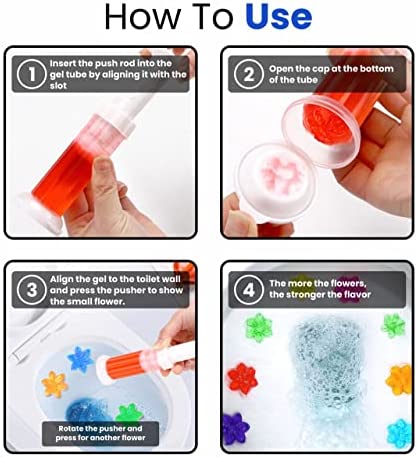 How To Use

1 Insert the push rod into the gel tube by aligning it with the slot

2 Open the cap at the bottom of the tube

3 Align the gel to the toilet wall and press the pusher to show the small flower.

Rotate the pusher and press for another flower

4 The more the flowers, the stronger the flavor