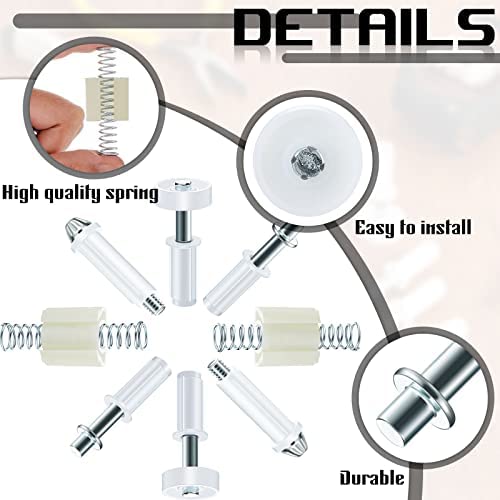 DETAILS

High quality spring

Easy to install

Durable