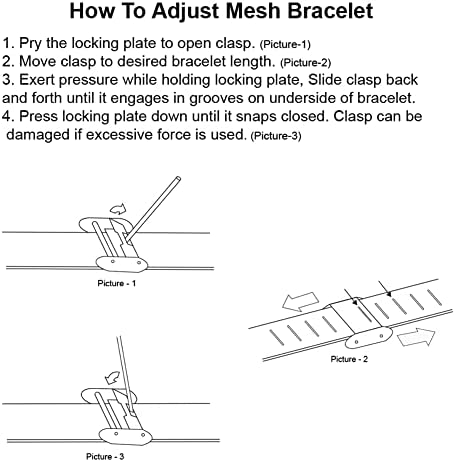 How To Adjust Mesh Bracelet

1. Pry the locking plate to open clasp. (Picture-1)
2. Move clasp to desired bracelet length. (Picture-2)
3. Exert pressure while holding locking plate, Slide clasp back and forth until it engages in grooves on underside of bracelet.
4. Press locking plate down until it snaps closed. Clasp can be damaged if excessive force is used. (Picture-3)

Picture - 1

Picture - 2

Picture - 3