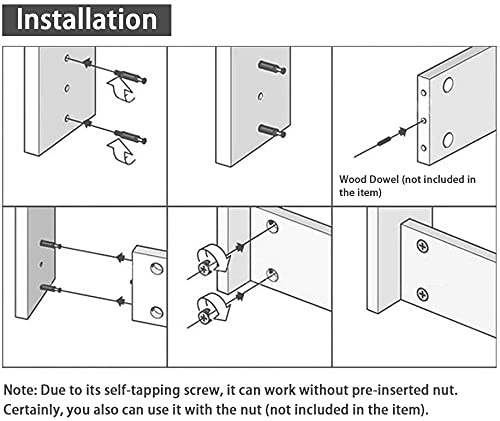 Installation

Wood Dowel (not included in the item)

Note: Due to its self-tapping screw, it can work without pre-inserted nut. Certainly, you also can use it with the nut (not included in the item).