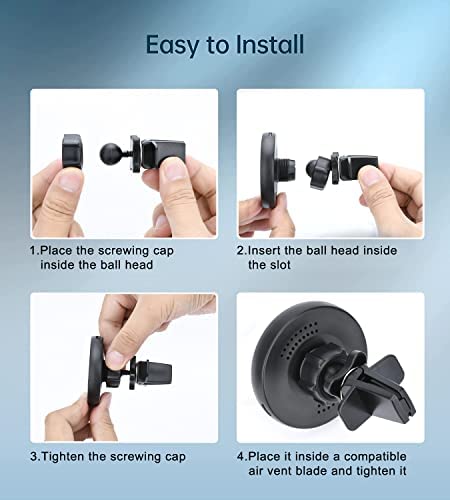 Easy to Install

1.Place the screwing cap inside the ball head

2.Insert the ball head inside the slot

3.Tighten the screwing cap

4.Place it inside a compatible air vent blade and tighten it