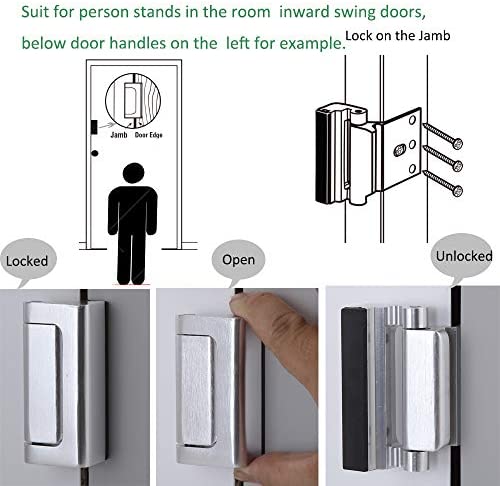 Suit for person stands in the room inward swing doors, below door handles on the left for example.

Lock on the Jamb

Jamb

Door Edge

Locked

Open

Unlocked