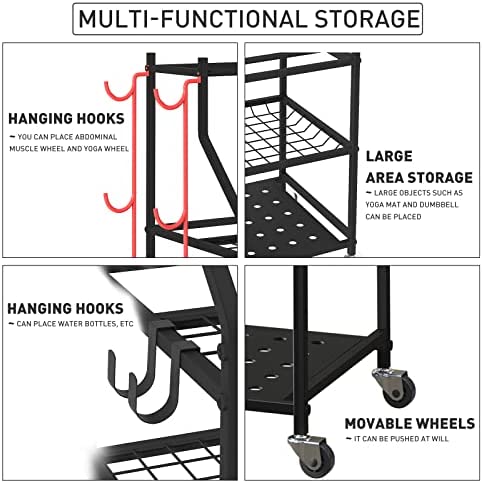 MULTI-FUNCTIONAL STORAGE

HANGING HOOKS
~ YOU CAN PLACE ABDOMINAL MUSCLE WHEEL AND YOGA WHEEL

LARGE AREA STORAGE
~ LARGE OBJECTS SUCH AS YOGA MAT AND DUMBBELL CAN BE PLACED

HANGING HOOKS
~ CAN PLACE WATER BOTTLES, ETC

MOVABLE WHEELS
~ IT CAN BE PUSHED AT WILL