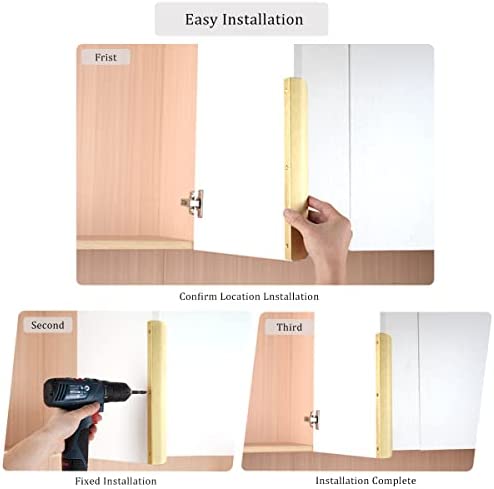 Easy Installation

Frist

Confirm Location Lnstallation

Second

Fixed Installation

Third

Installation Complete